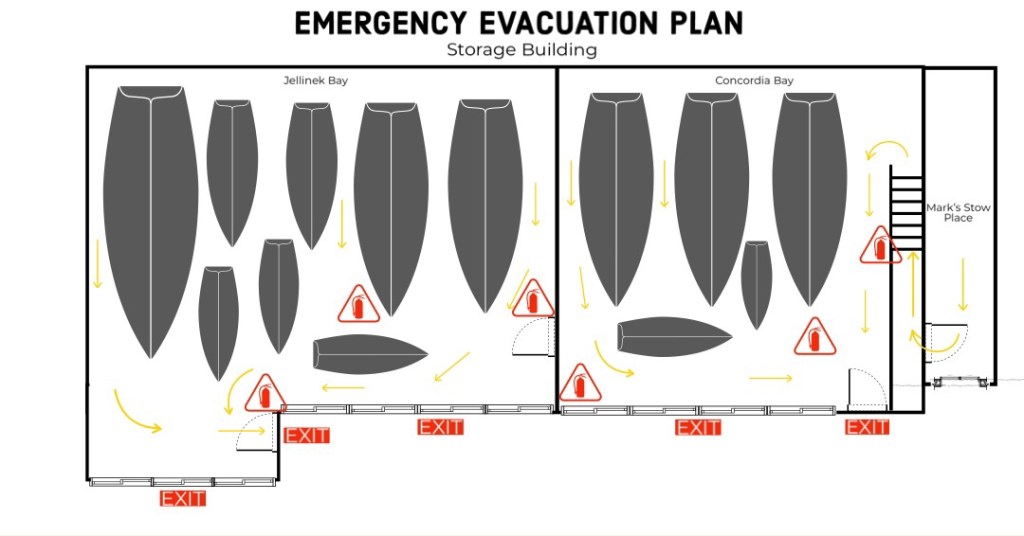 EMERGENCY EVACUATION PLAN
Storage Building

Jellinek Bay

Concordia Bay

Mark's Stow Place

EXIT

EXIT

EXIT

EXIT

EXIT